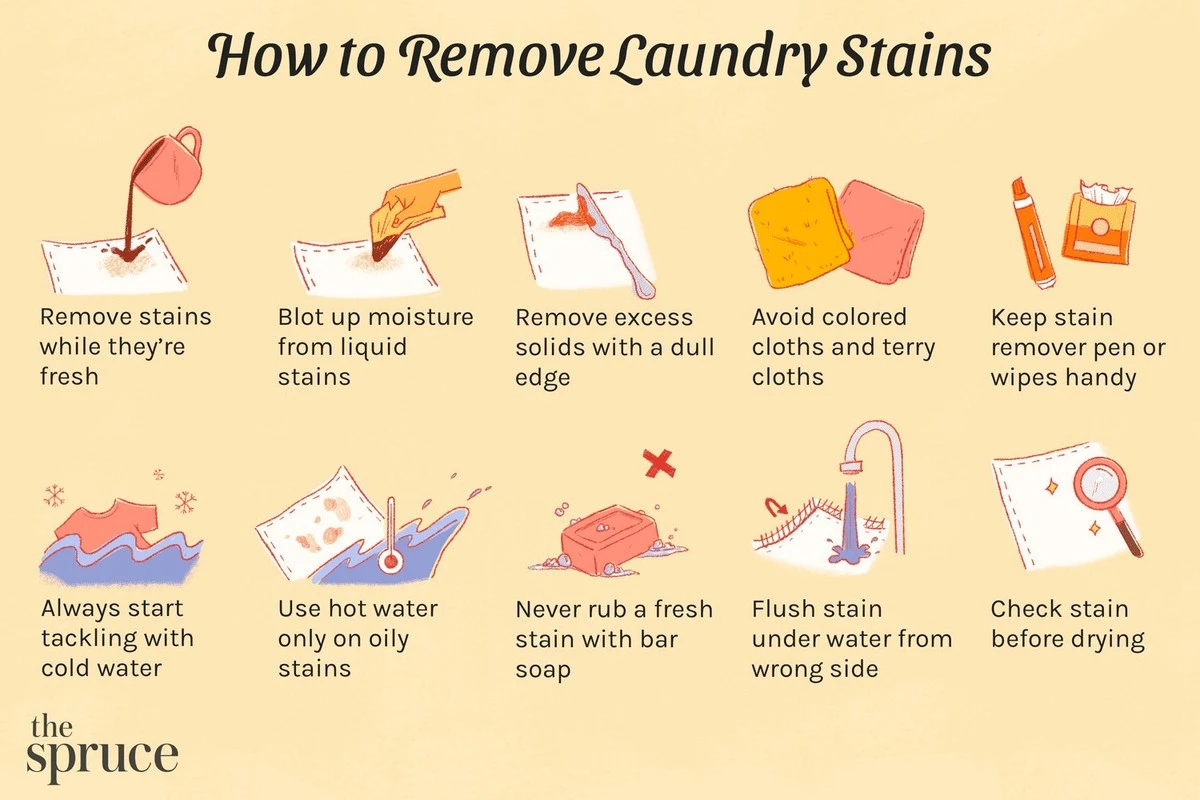 How to Remove Laundry Stains

Remove stains while they're fresh

Blot up moisture from liquid stains

Remove excess solids with a dull edge

Avoid colored cloths and terry cloths

Keep stain remover pen or wipes handy

Always start tackling with cold water

Use hot water only on oily stains

Never rub a fresh stain with bar soap

Flush stain under water from wrong side

Check stain before drying

the spruce