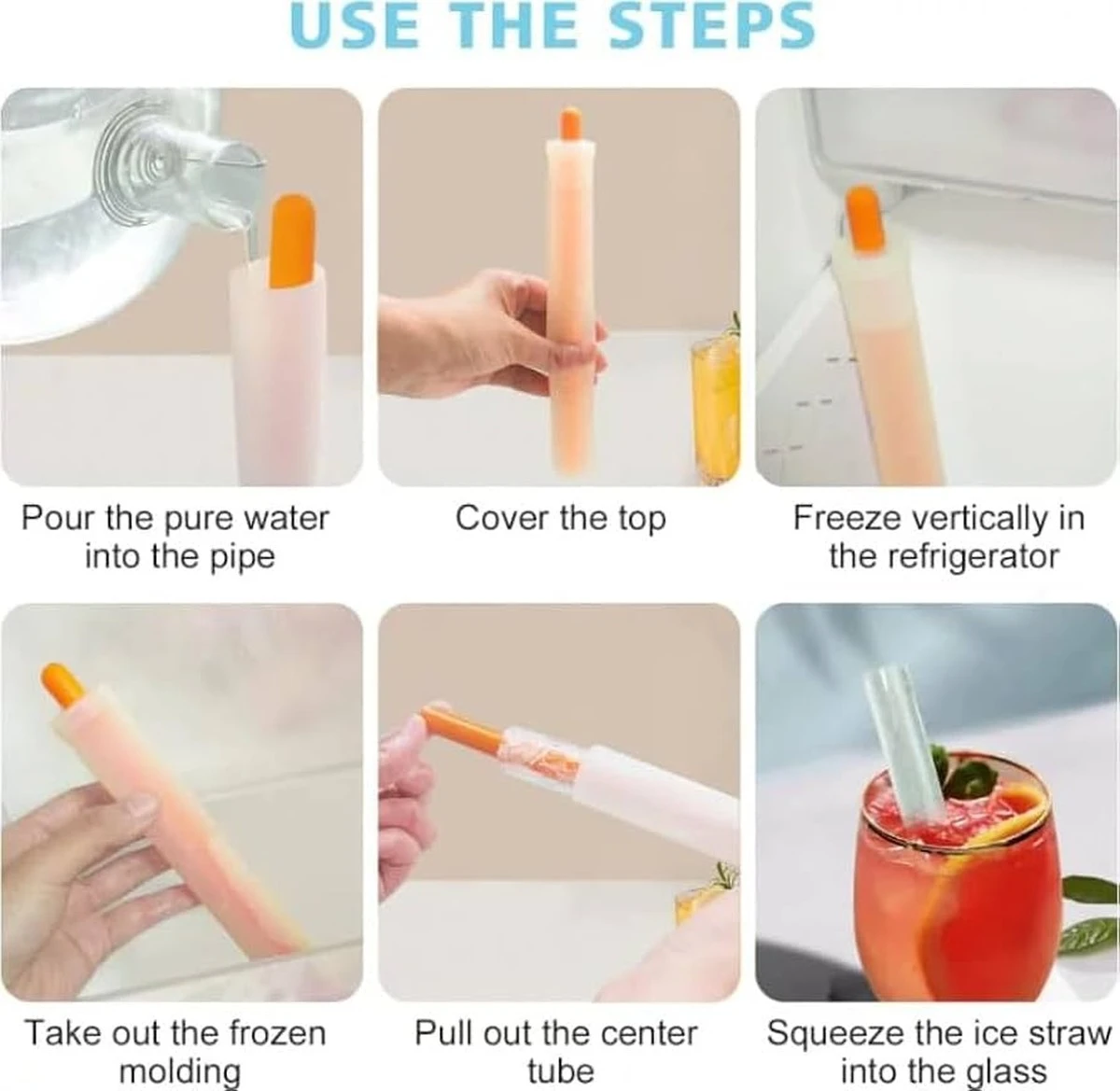 USE THE STEPS

Pour the pure water into the pipe

Cover the top

Freeze vertically in the refrigerator

Take out the frozen molding

Pull out the center tube

Squeeze the ice straw into the glass